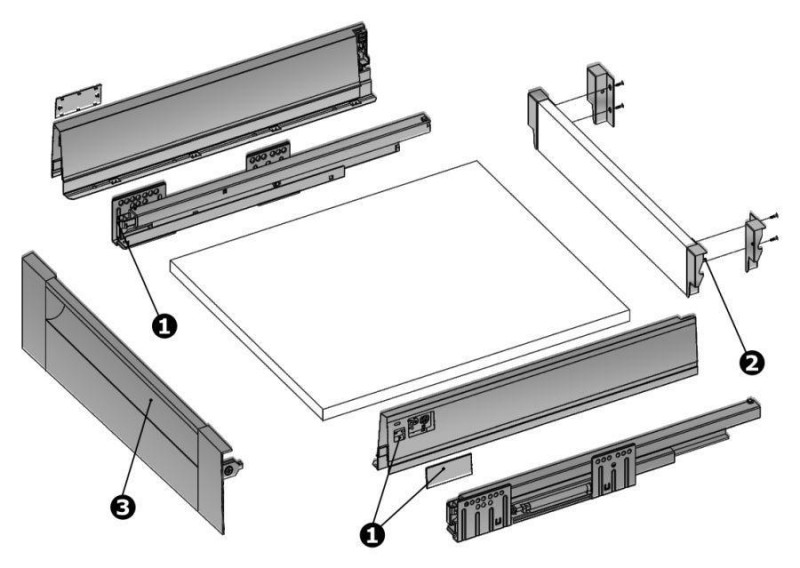 1
2
3
1