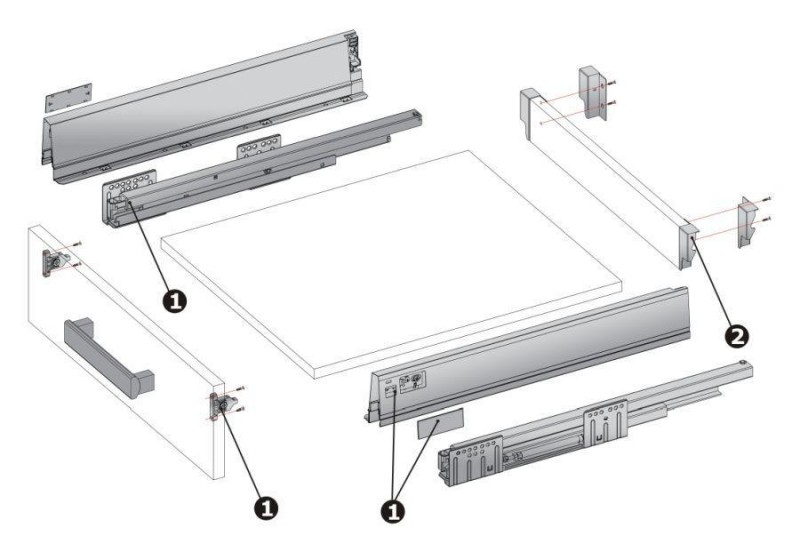 1

2

1

1