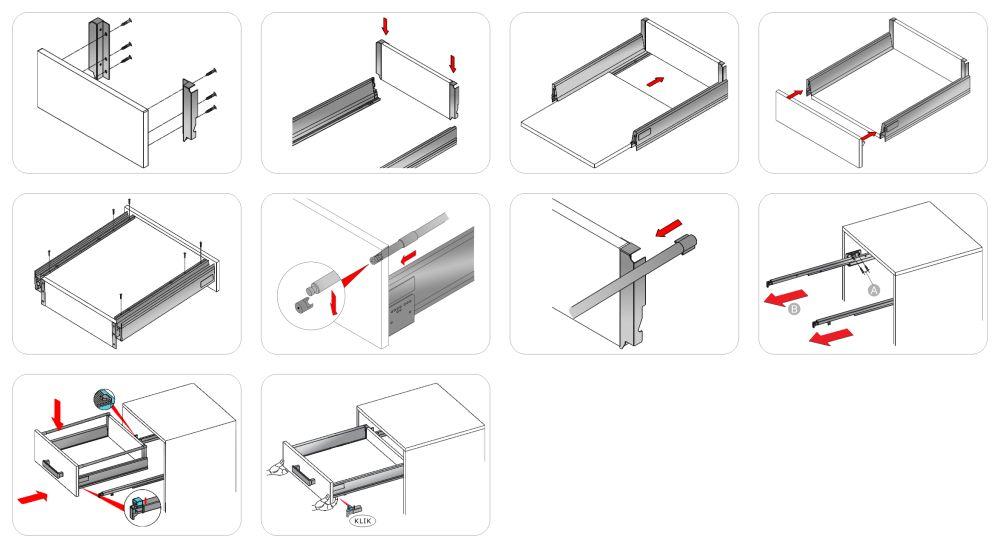 A
B
KLIK