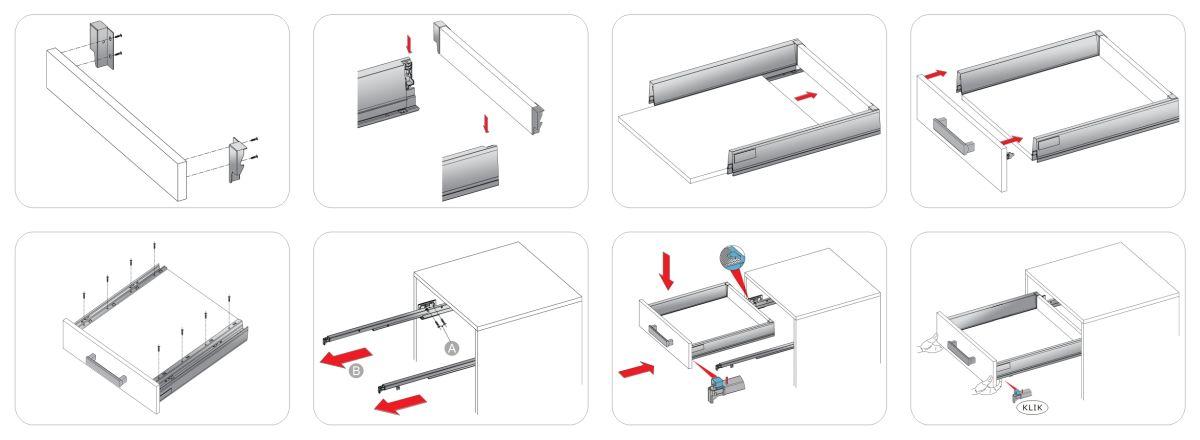 A
B
KLIK